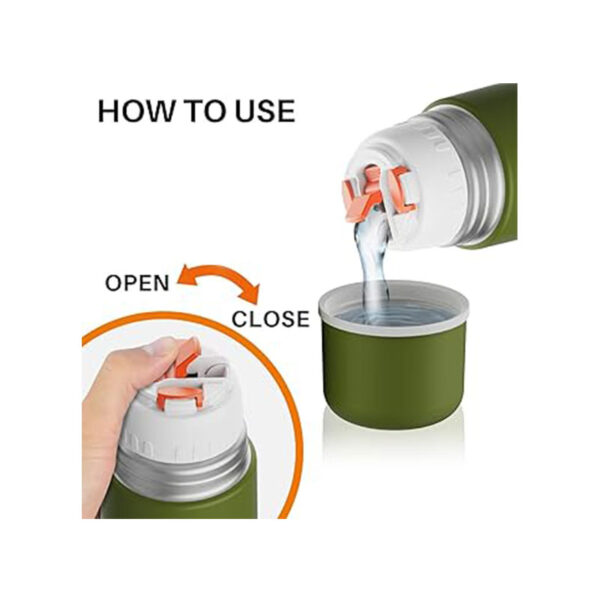 HOW TO USE

OPEN

CLOSE